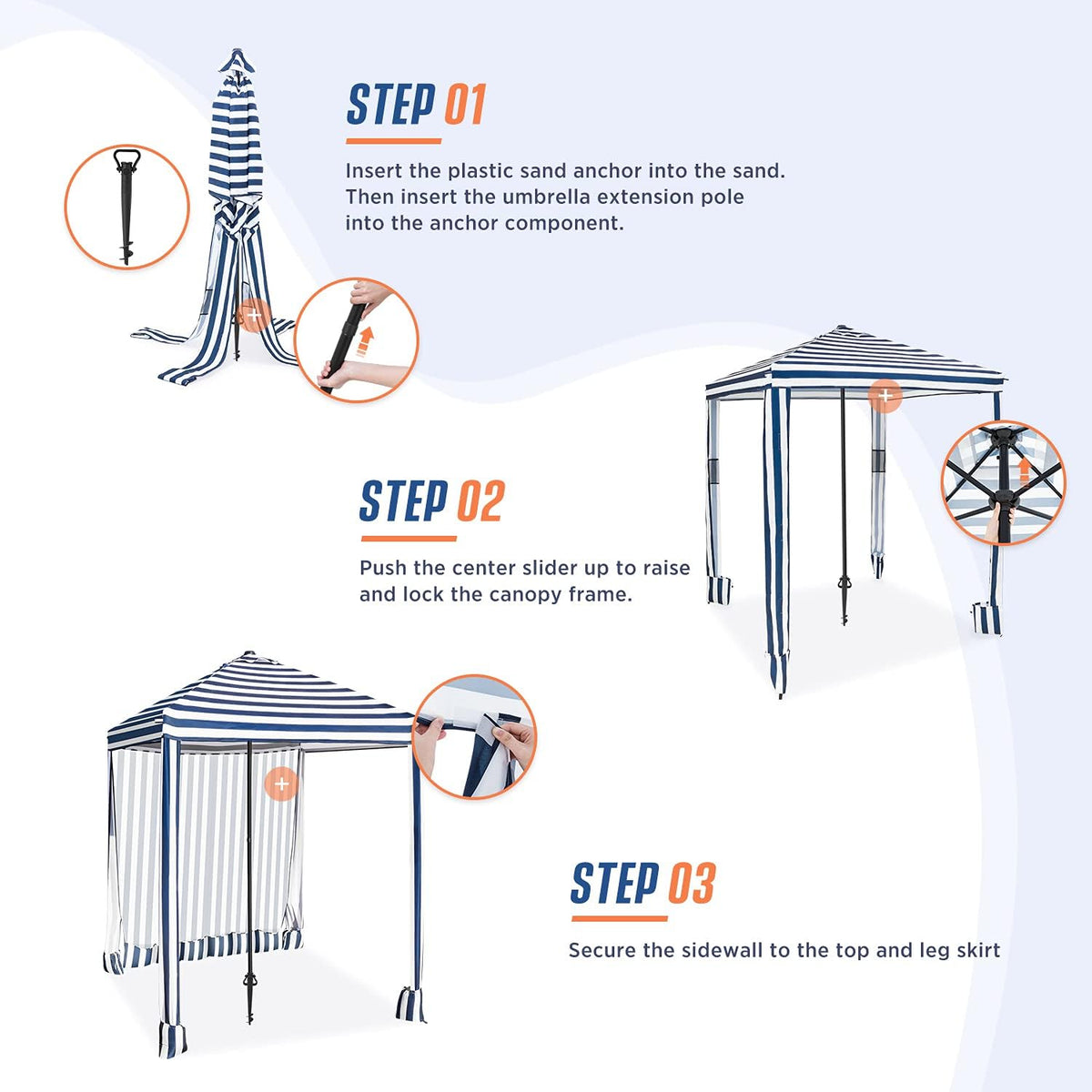 STEP 01

Insert the plastic sand anchor into the sand. Then insert the umbrella extension pole into the anchor component.

STEP 02

Push the center slider up to raise and lock the canopy frame.

STEP 03

Secure the sidewall to the top and leg skirt